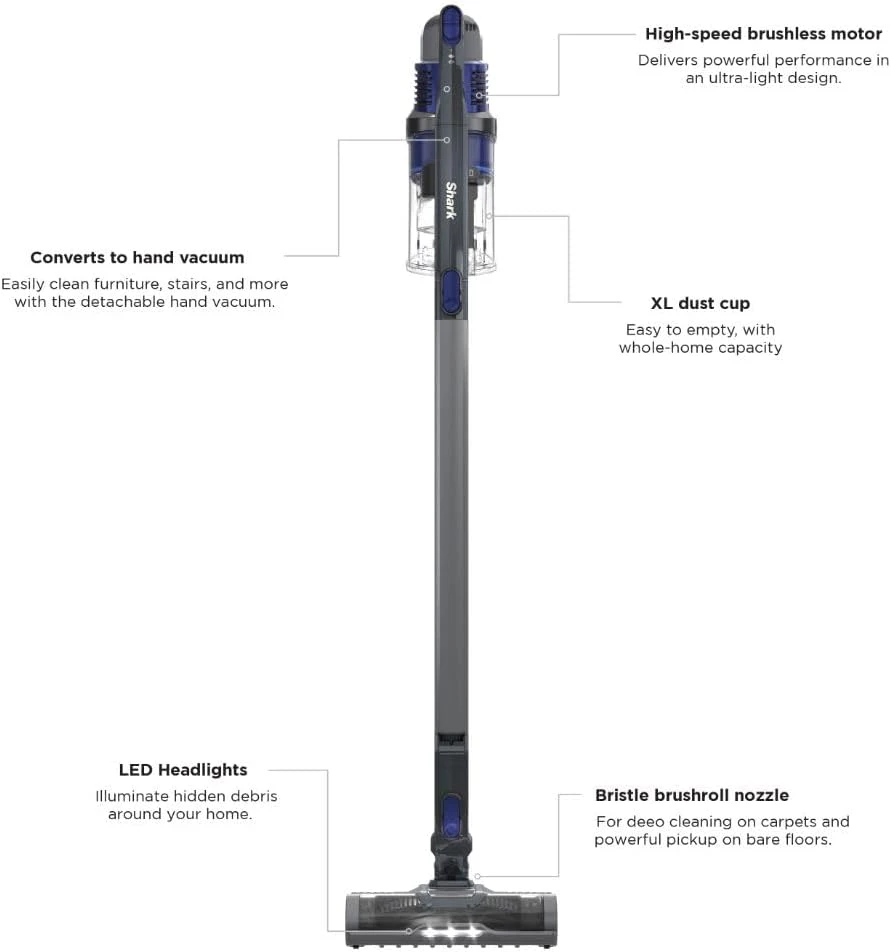 High-speed brushless motor
Delivers powerful performance in an ultra-light design.

Shark

Converts to hand vacuum
Easily clean furniture, stairs, and more with the detachable hand vacuum.

XL dust cup
Easy to empty, with whole-home capacity

LED Headlights
Illuminate hidden debris around your home.

Bristle brushroll nozzle
For deeo cleaning on carpets and powerful pickup on bare floors.