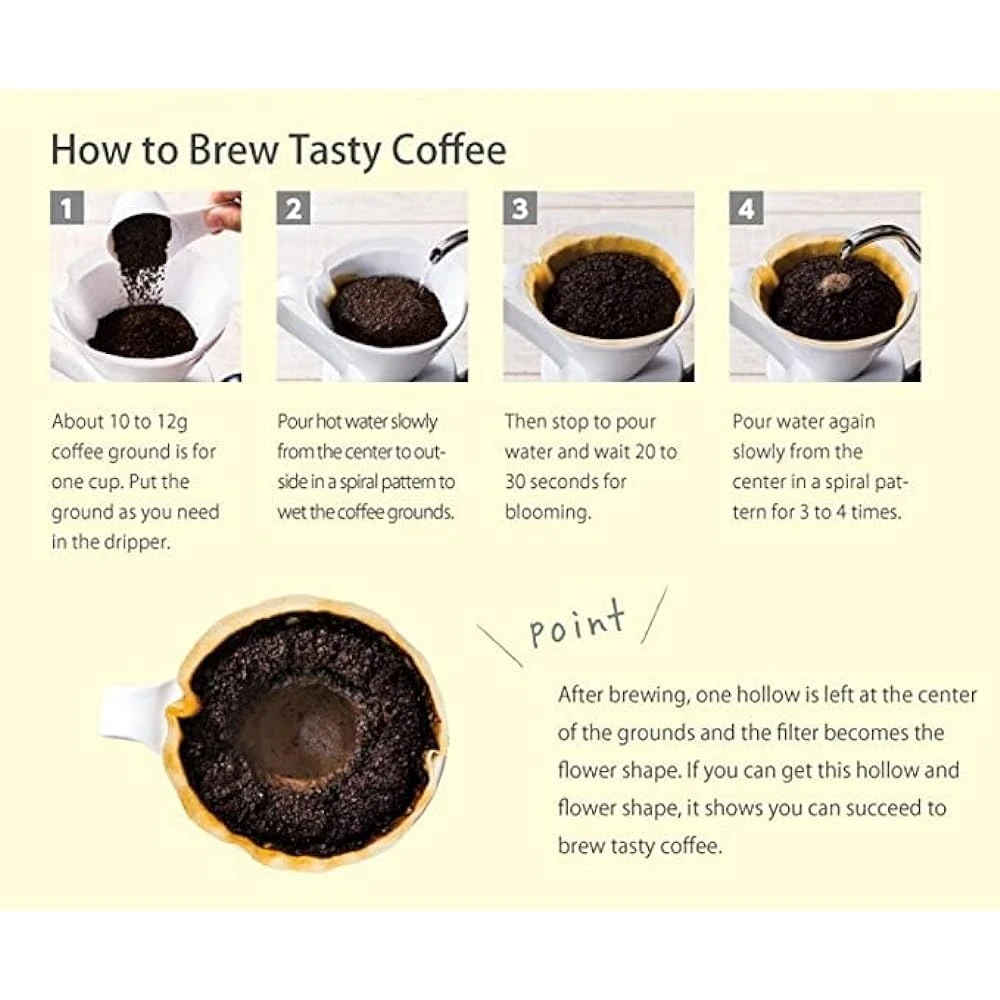 How to Brew Tasty Coffee

1

About 10 to 12g coffee ground is for one cup. Put the ground as you need in the dripper.

2

Pour hot water slowly from the center to outside in a spiral pattern to wet the coffee grounds.

3

Then stop to pour water and wait 20 to 30 seconds for blooming.

4

Pour water again slowly from the center in a spiral pattern for 3 to 4 times.

point

After brewing, one hollow is left at the center of the grounds and the filter becomes the flower shape. If you can get this hollow and flower shape, it shows you can succeed to brew tasty coffee.