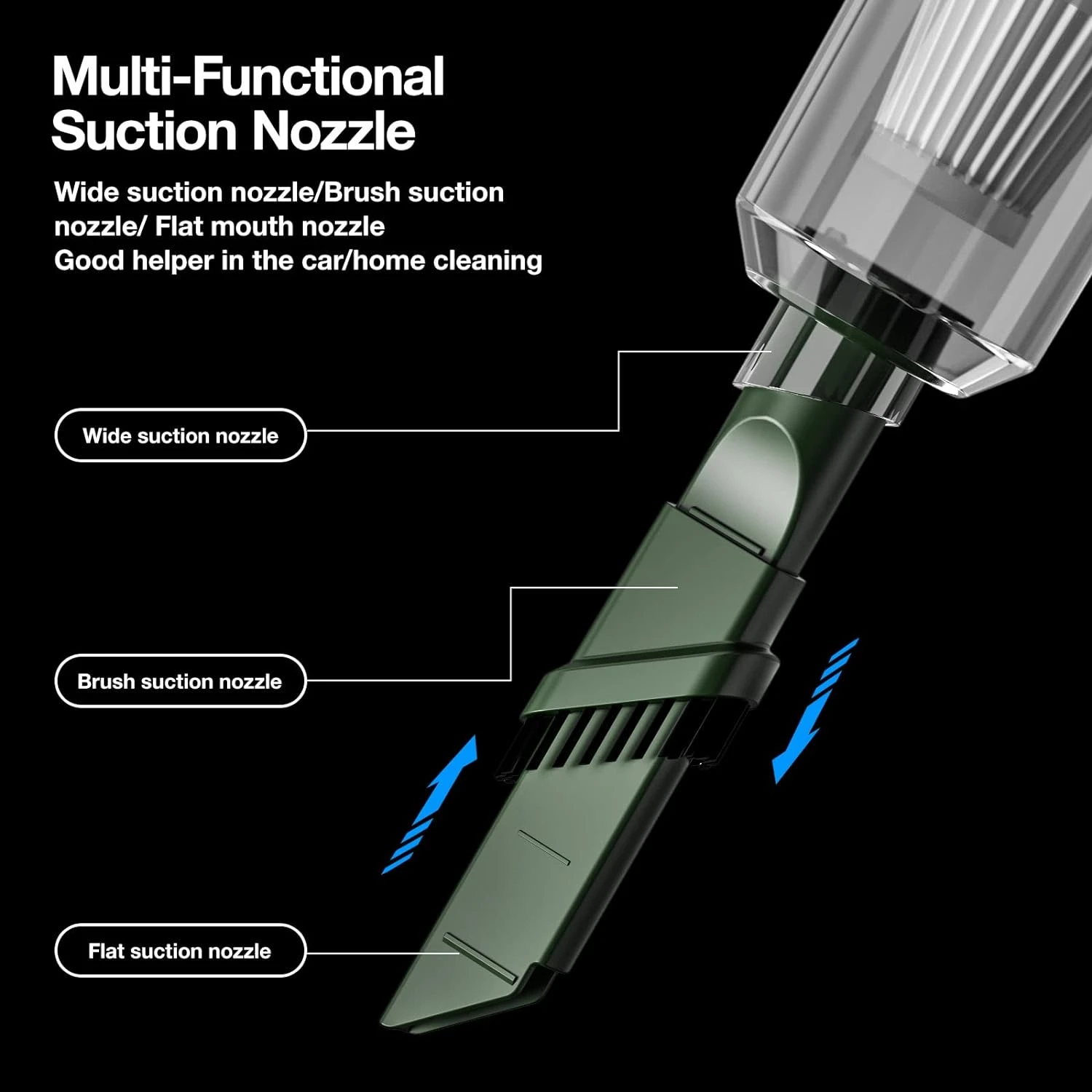 Multi-Functional
Suction Nozzle

Wide suction nozzle/Brush suction nozzle/ Flat mouth nozzle
Good helper in the car/home cleaning

Wide suction nozzle

Brush suction nozzle

Flat suction nozzle