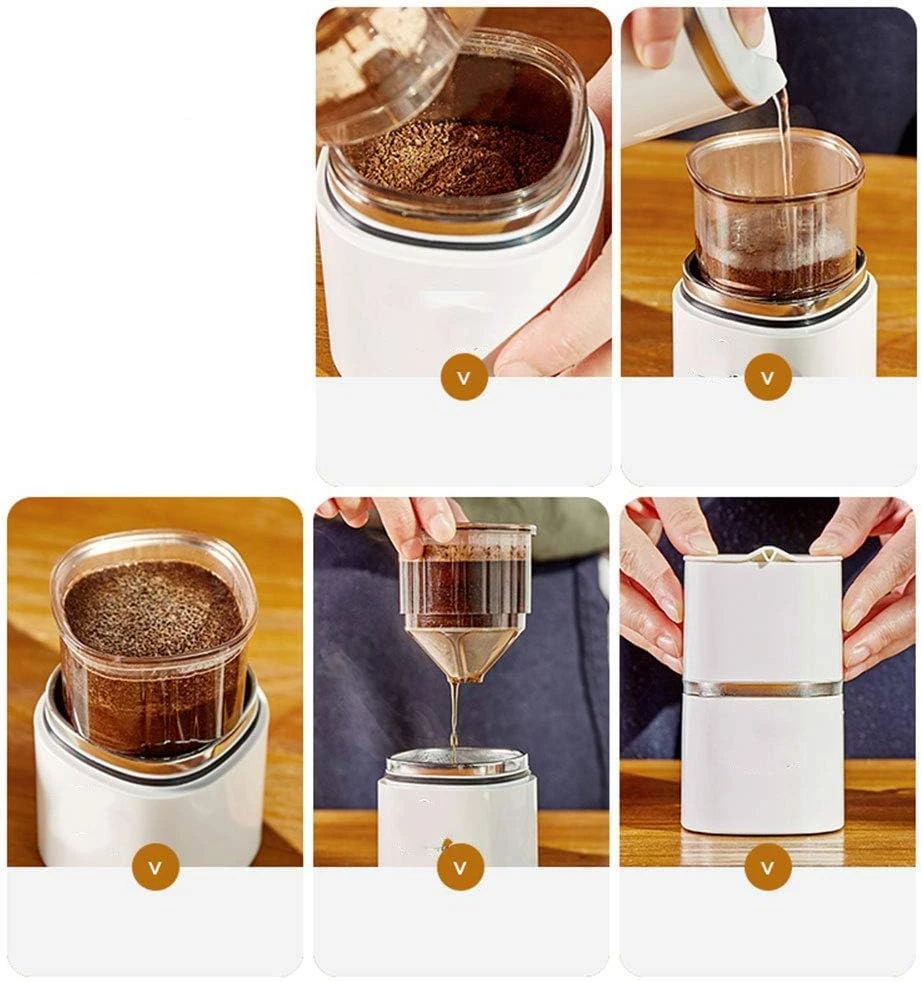 v

v

v

v

v