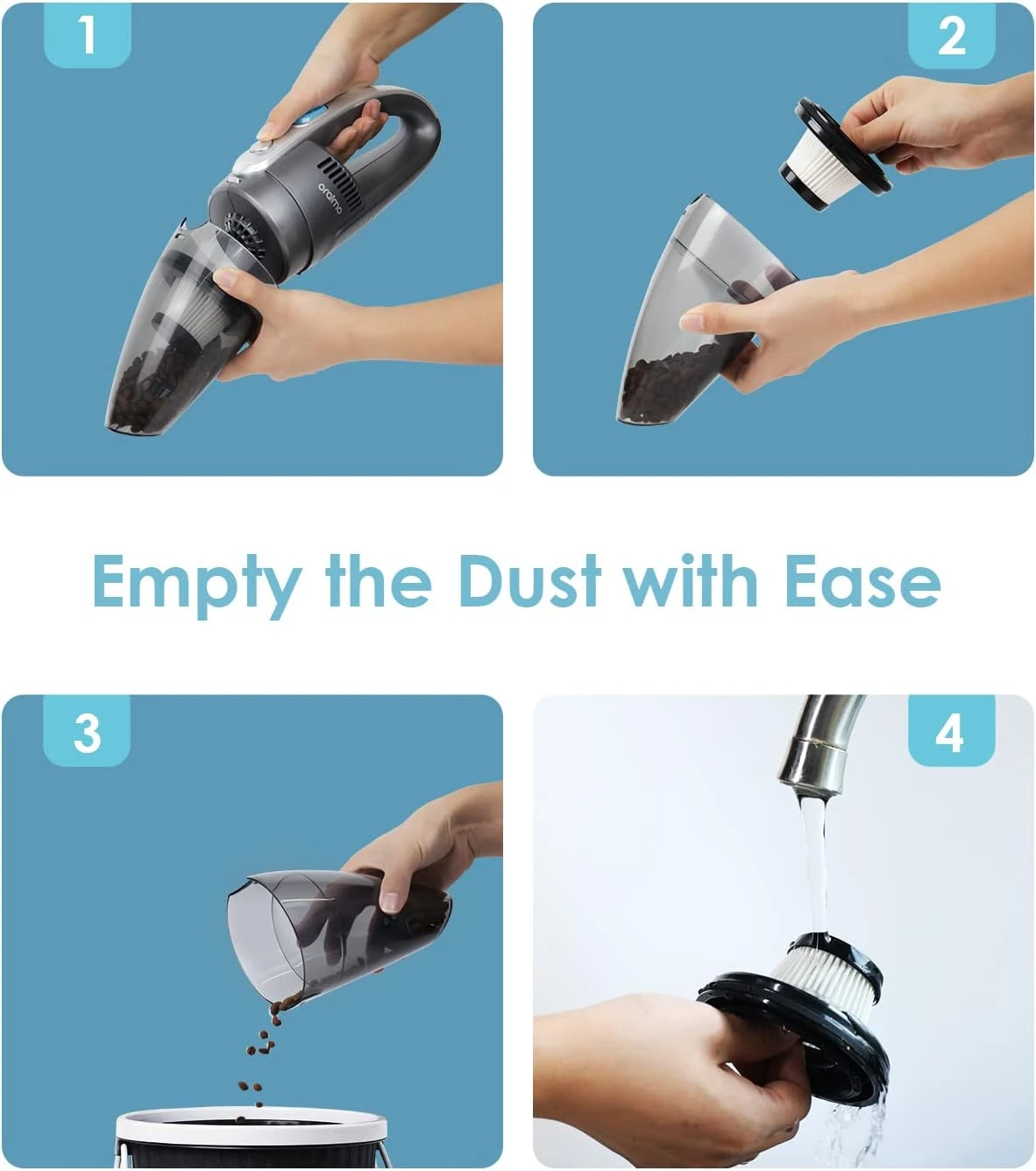 1

oraimo

2

Empty the Dust with Ease

3

4