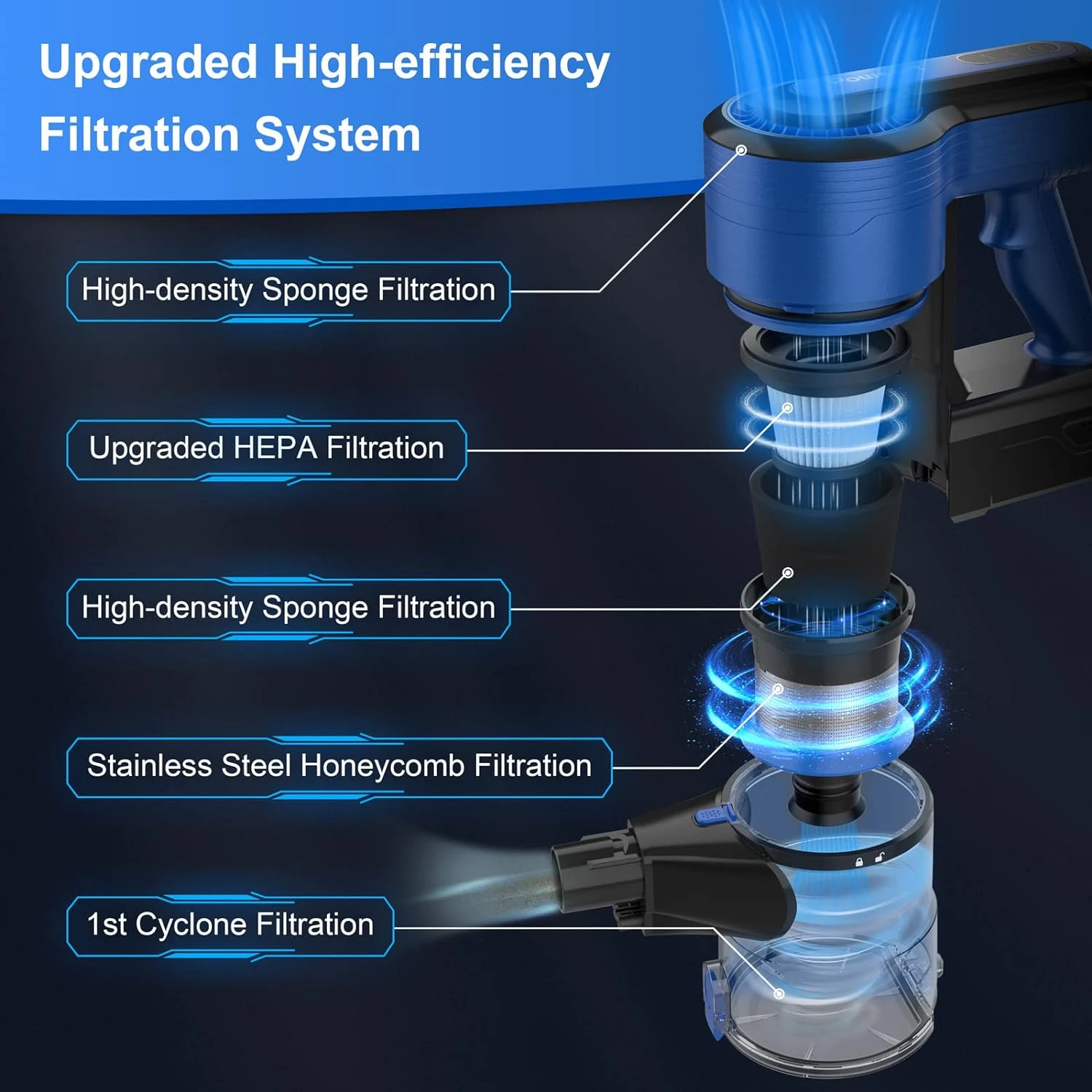 Upgraded High-efficiency Filtration System

High-density Sponge Filtration

Upgraded HEPA Filtration

High-density Sponge Filtration

Stainless Steel Honeycomb Filtration

1st Cyclone Filtration