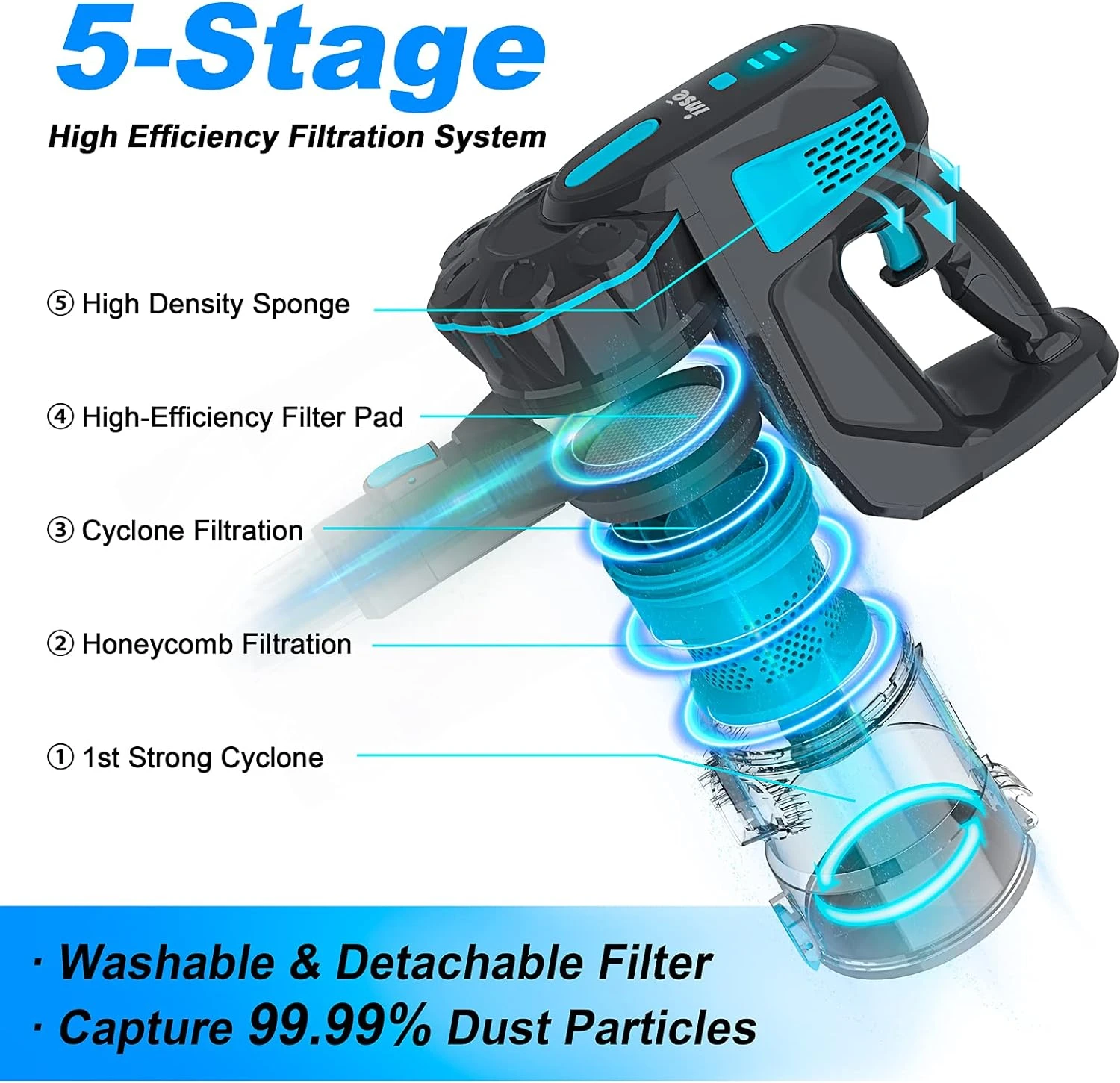 5-Stage

High Efficiency Filtration System

inse

⑤ High Density Sponge

④ High-Efficiency Filter Pad

③ Cyclone Filtration

② Honeycomb Filtration

① 1st Strong Cyclone

· Washable & Detachable Filter
· Capture 99.99% Dust Particles