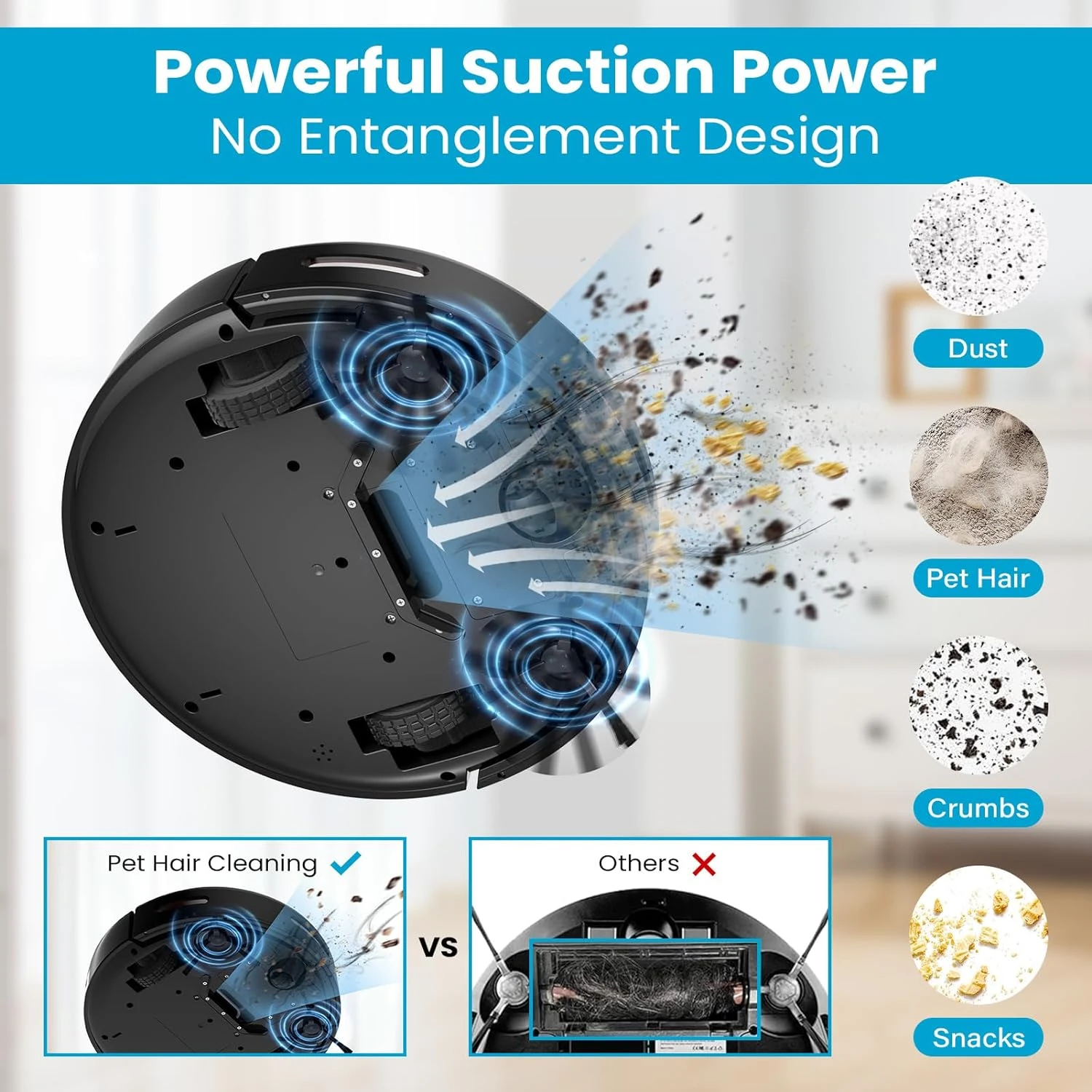 Powerful Suction Power
No Entanglement Design

Dust

Pet Hair

Crumbs

Snacks

Pet Hair Cleaning

VS

Others