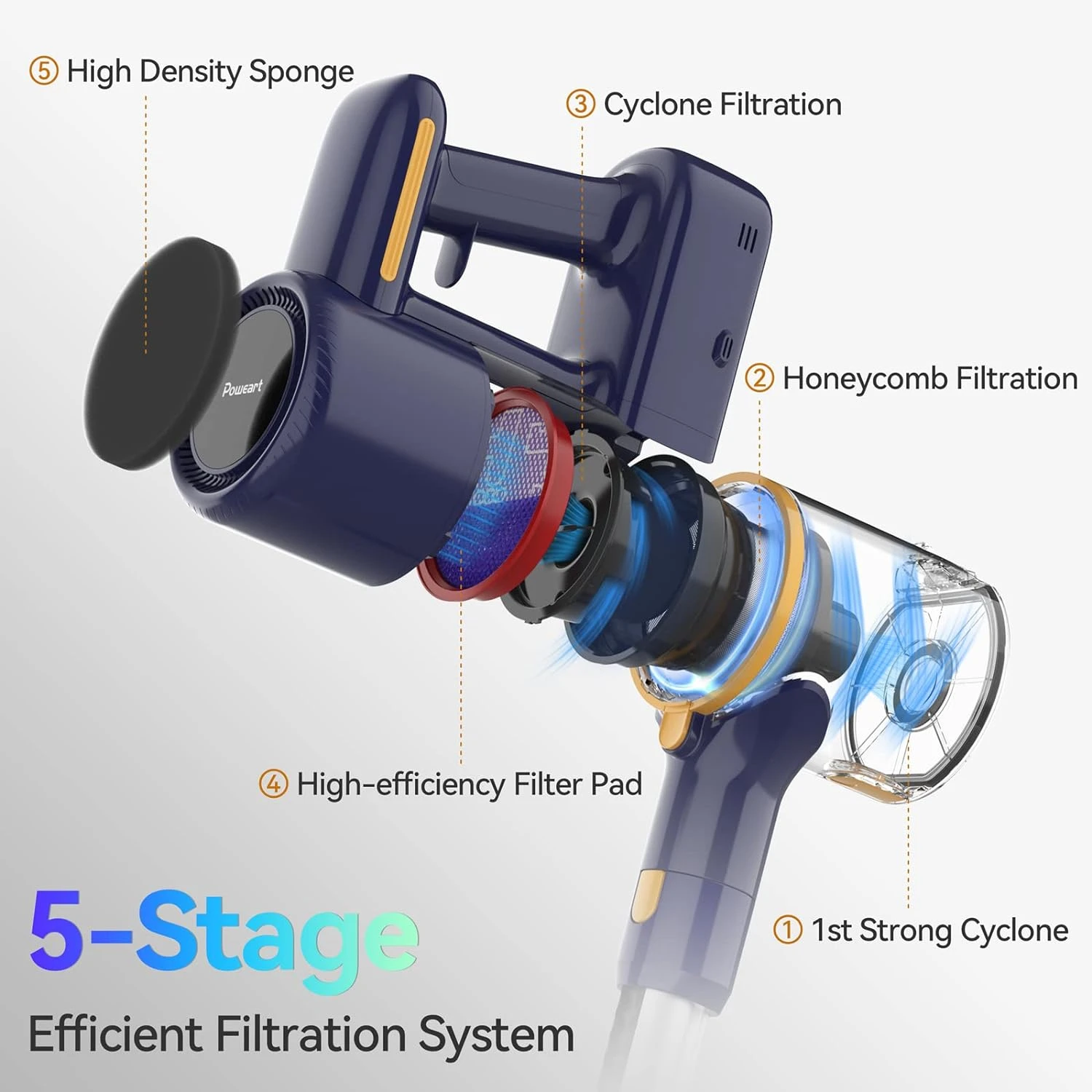 ⑤ High Density Sponge

③ Cyclone Filtration

Poweart

② Honeycomb Filtration

④ High-efficiency Filter Pad

① 1st Strong Cyclone

5-Stage

Efficient Filtration System