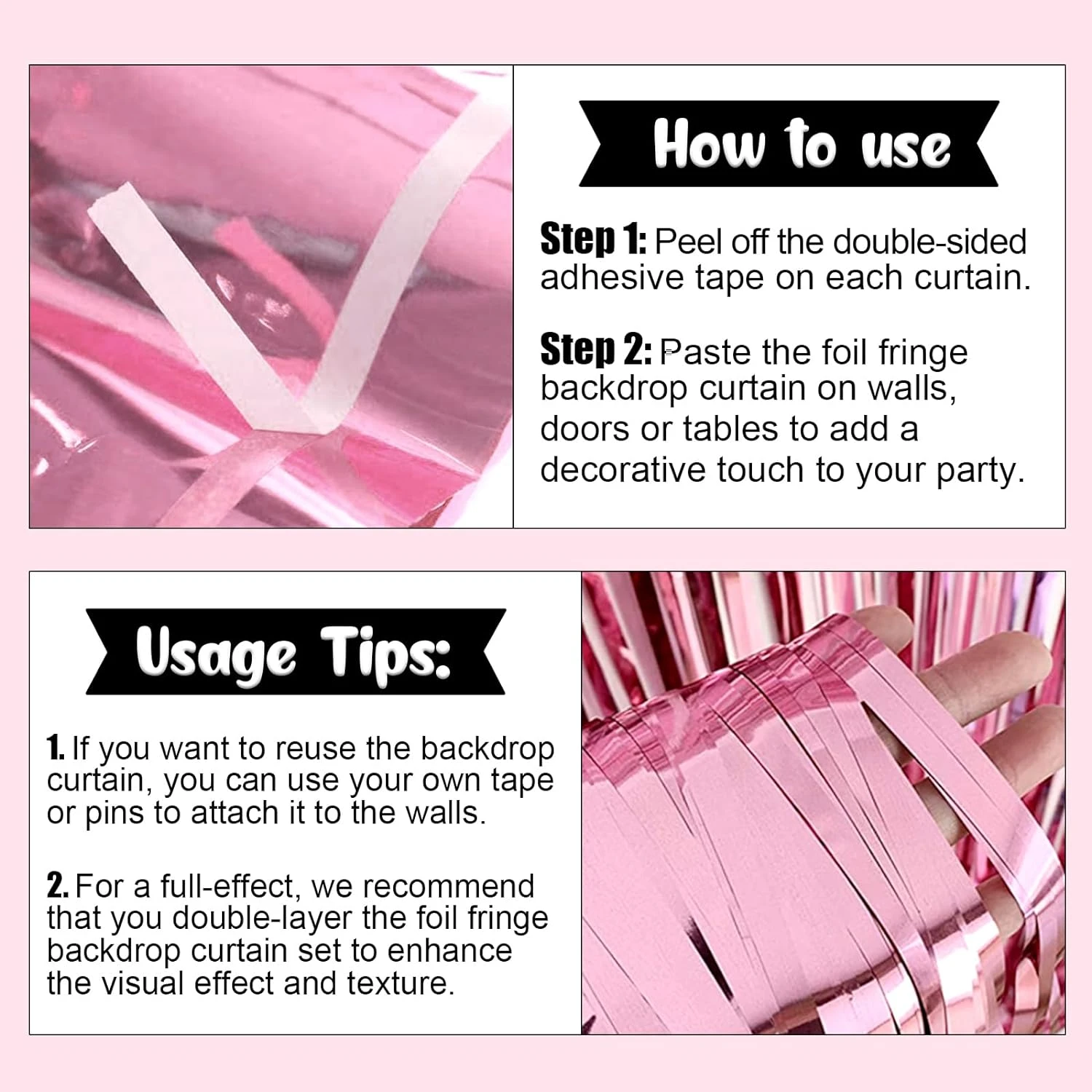 How to use

Step 1: Peel off the double-sided adhesive tape on each curtain.

Step 2: Paste the foil fringe backdrop curtain on walls, doors or tables to add a decorative touch to your party.

Usage Tips:

1. If you want to reuse the backdrop curtain, you can use your own tape or pins to attach it to the walls.

2. For a full-effect, we recommend that you double-layer the foil fringe backdrop curtain set to enhance the visual effect and texture.