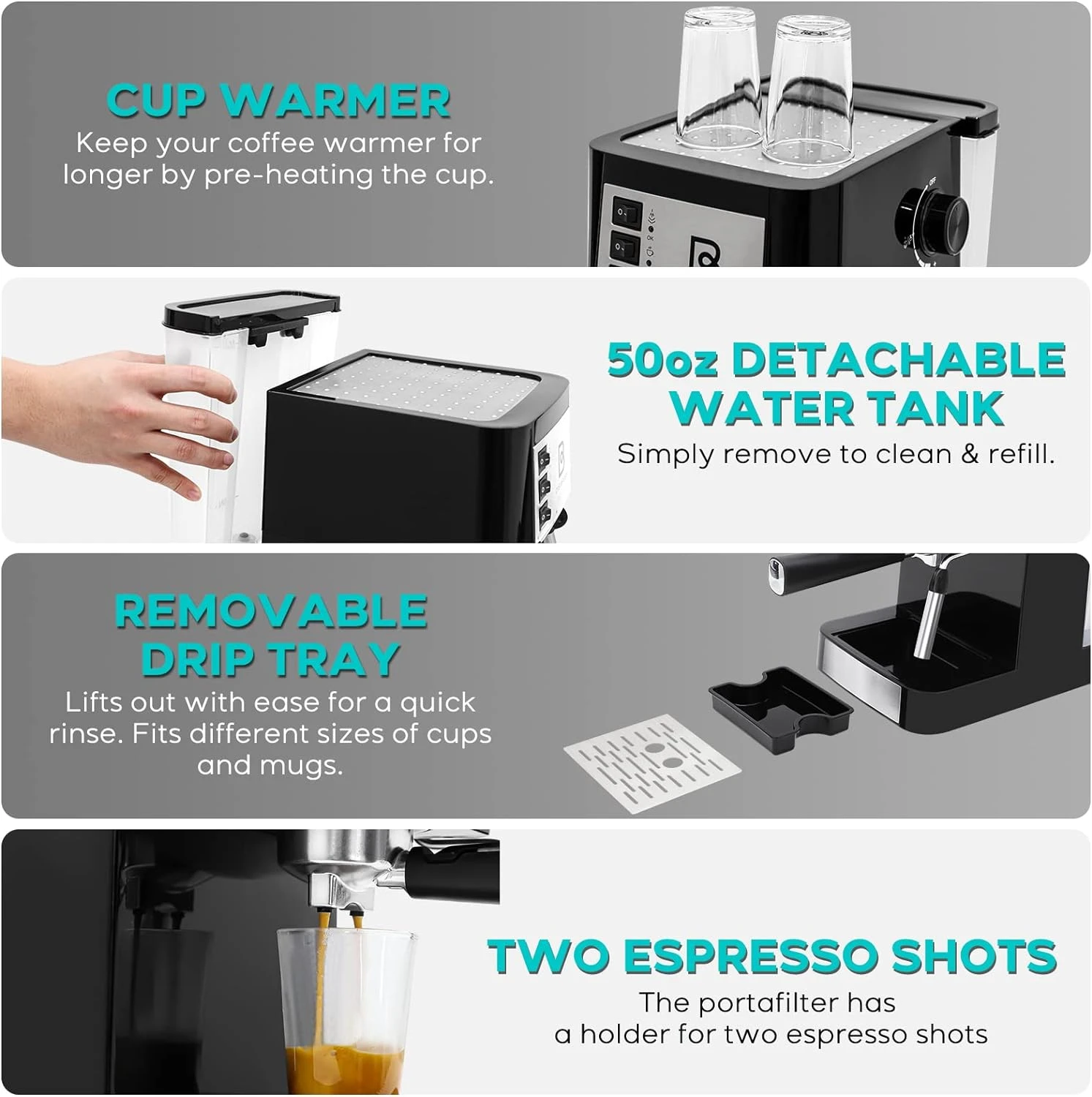 CUP WARMER
Keep your coffee warmer for longer by pre-heating the cup.

OFF

OK

50oz DETACHABLE WATER TANK
Simply remove to clean & refill.

REMOVABLE DRIP TRAY
Lifts out with ease for a quick rinse. Fits different sizes of cups and mugs.

TWO ESPRESSO SHOTS
The portafilter has a holder for two espresso shots