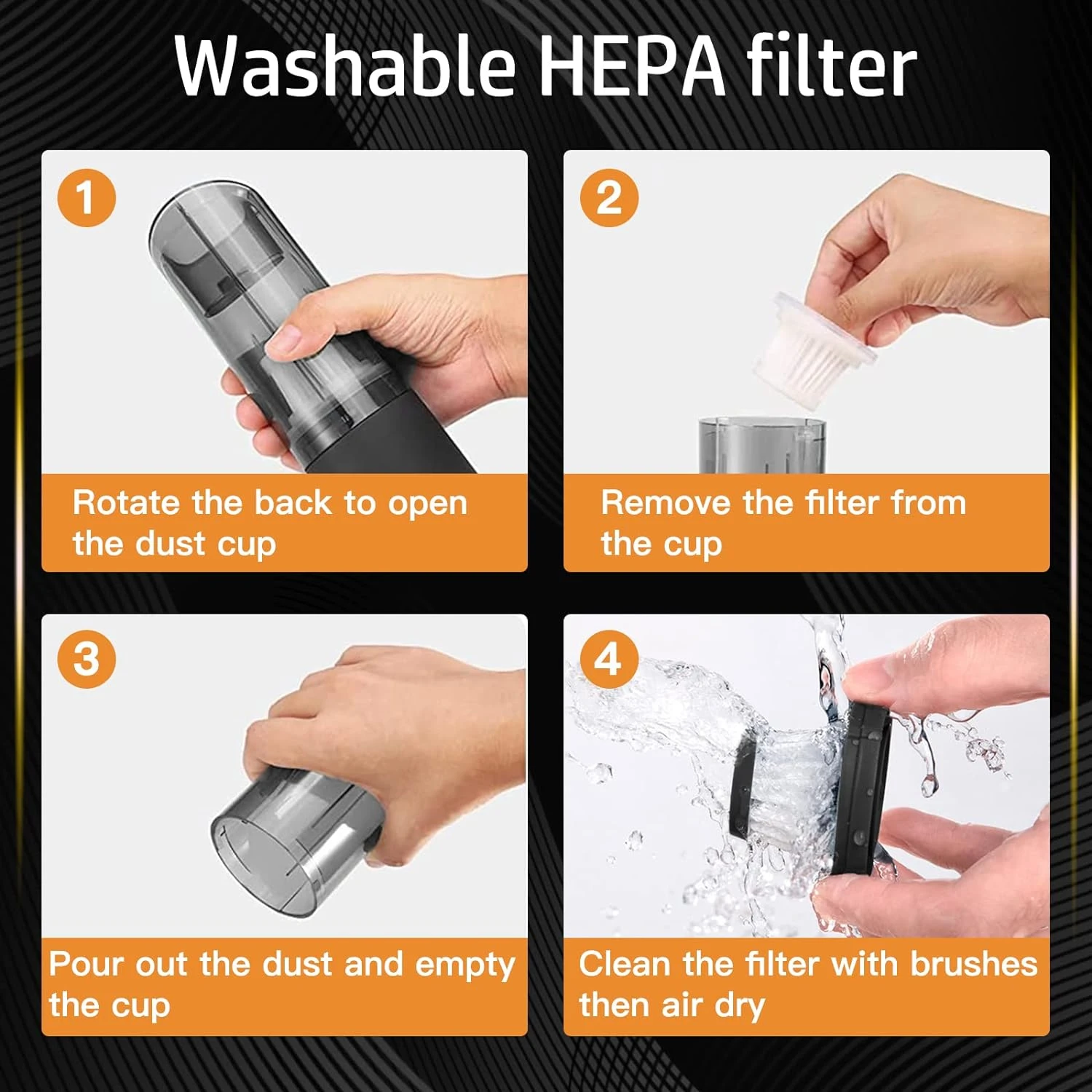 Washable HEPA filter

1

Rotate the back to open the dust cup

2

Remove the filter from the cup

3

Pour out the dust and empty the cup

4

Clean the filter with brushes then air dry