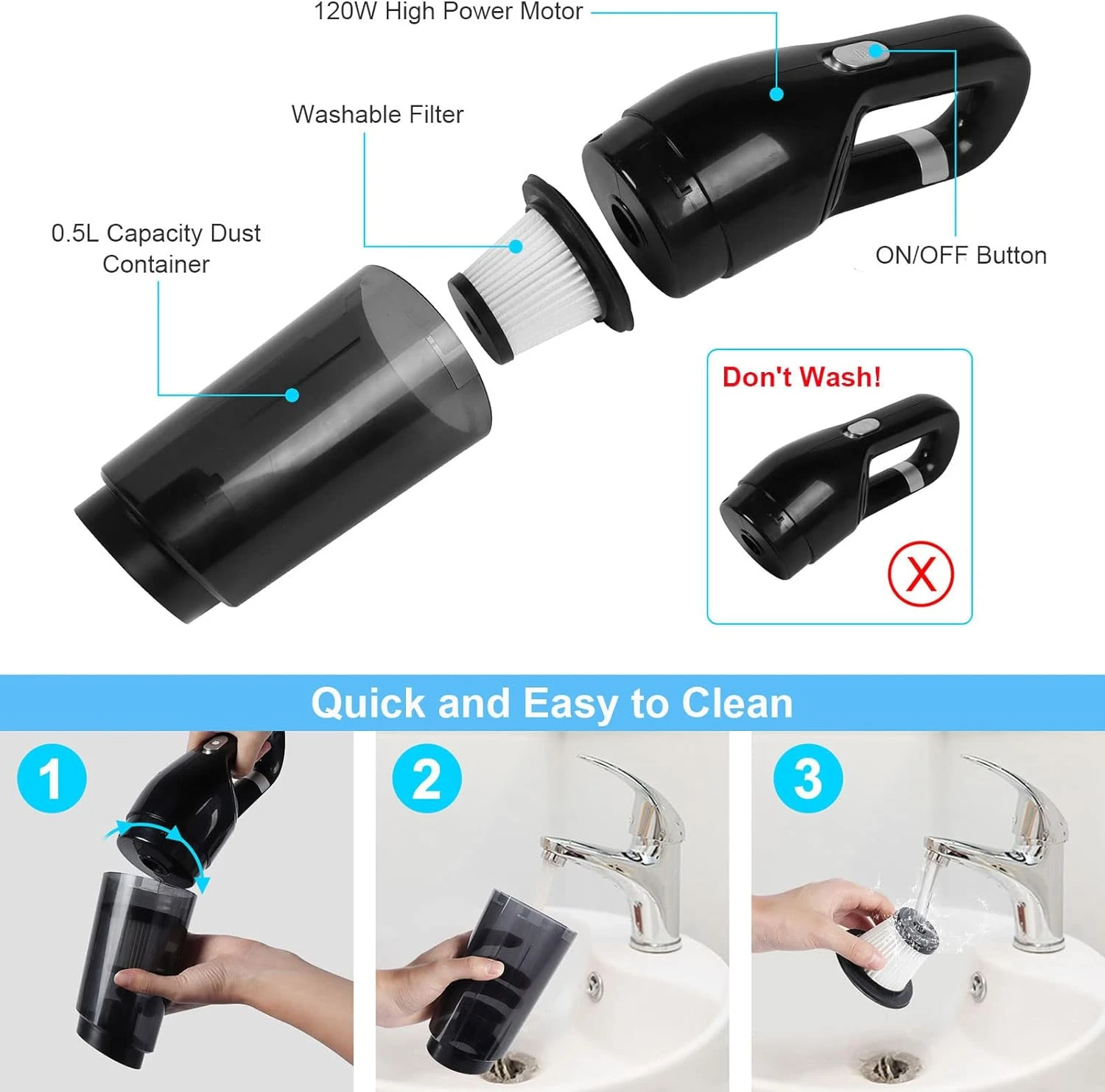 120W High Power Motor

Washable Filter

0.5L Capacity Dust Container

ON/OFF Button

Don't Wash!

X

Quick and Easy to Clean

1

2

3