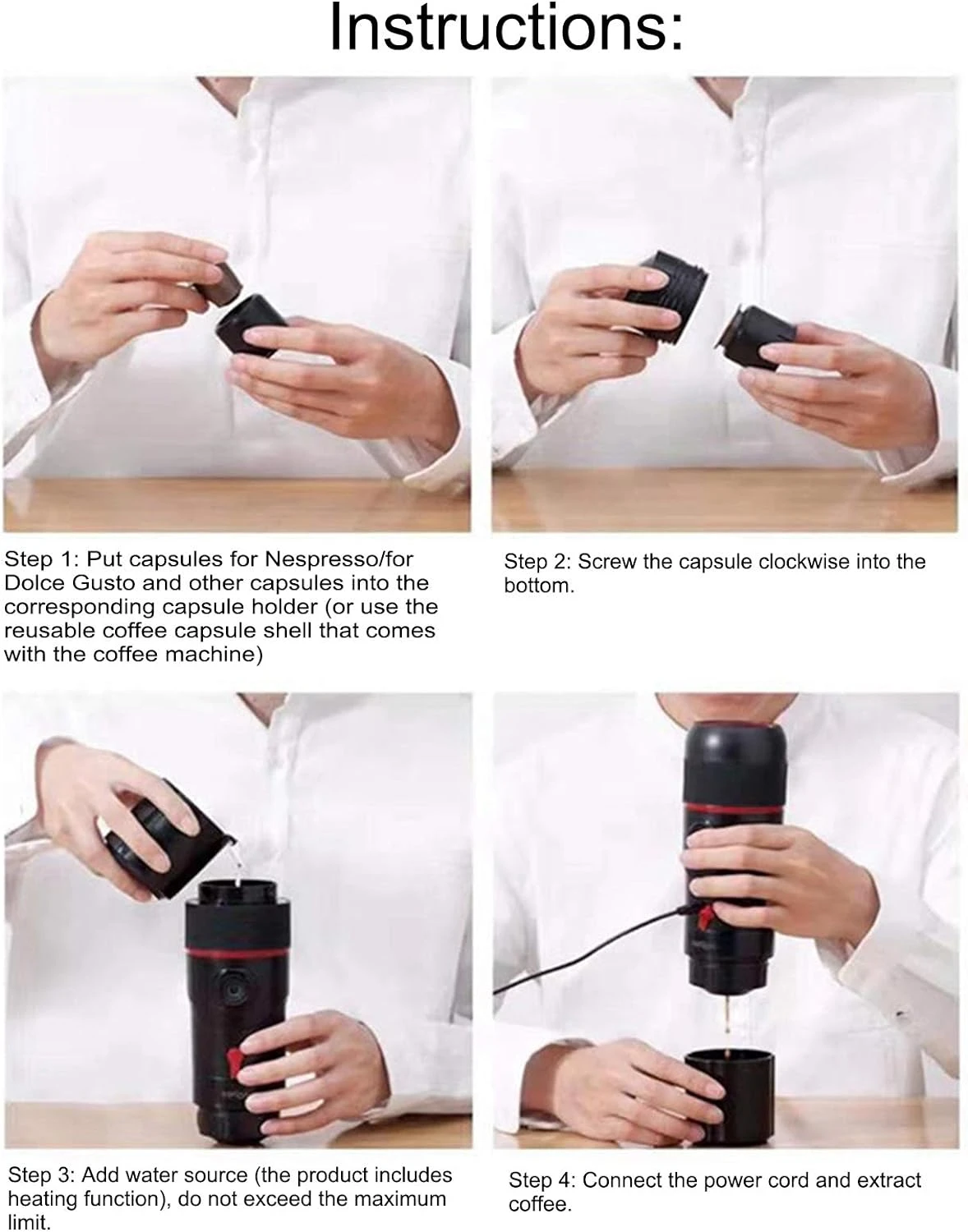 Instructions:

Step 1: Put capsules for Nespresso/for Dolce Gusto and other capsules into the corresponding capsule holder (or use the reusable coffee capsule shell that comes with the coffee machine)

Step 2: Screw the capsule clockwise into the bottom.

Step 3: Add water source (the product includes heating function), do not exceed the maximum limit.

Step 4: Connect the power cord and extract coffee.