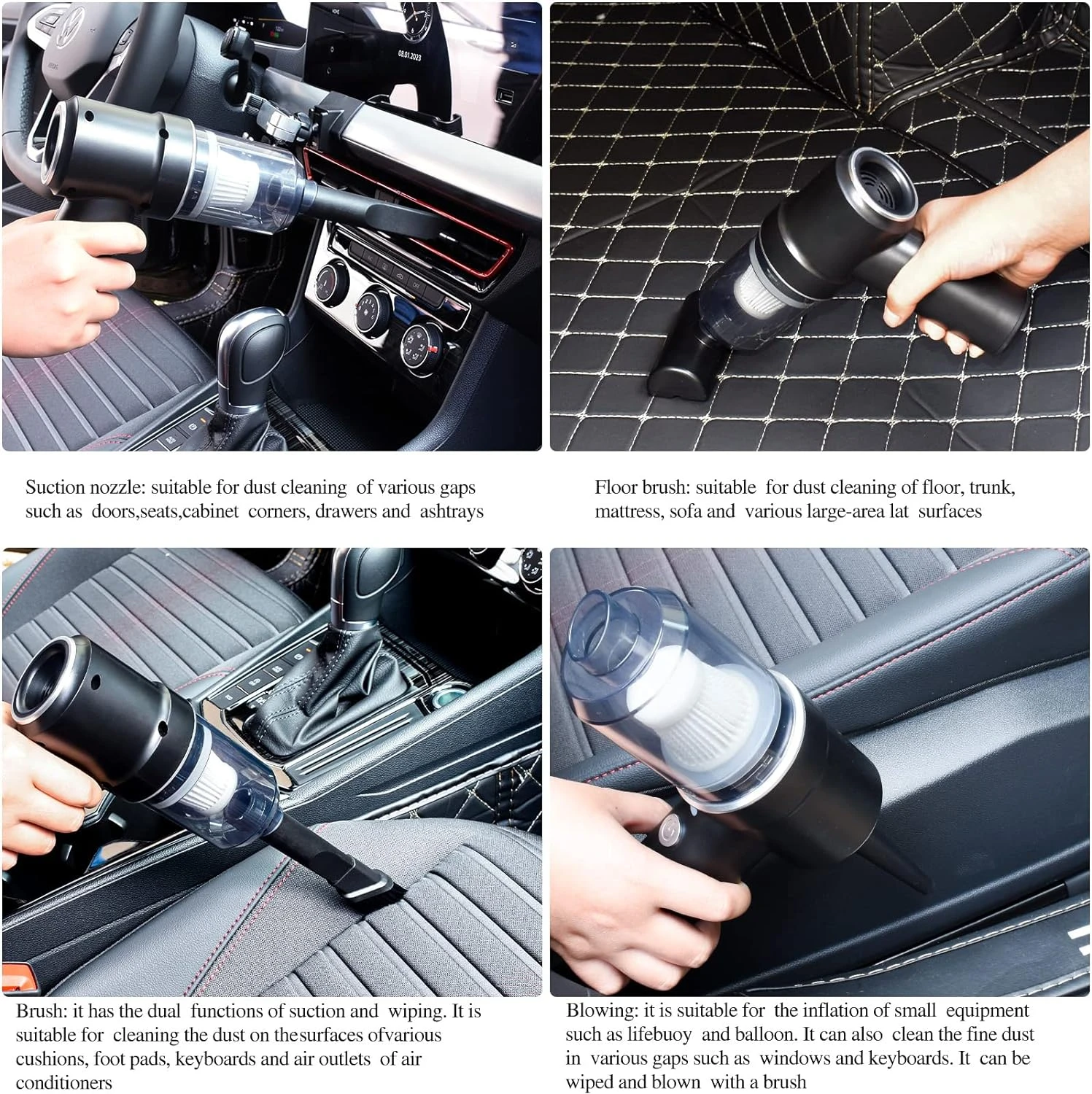 08.01.2023

Suction nozzle: suitable for dust cleaning of various gaps such as doors,seats,cabinet corners, drawers and ashtrays

Floor brush: suitable for dust cleaning of floor, trunk, mattress, sofa and various large-area lat surfaces

Brush: it has the dual functions of suction and wiping. It is suitable for cleaning the dust on thesurfaces ofvarious cushions, foot pads, keyboards and air outlets of air conditioners

Blowing: it is suitable for the inflation of small equipment such as lifebuoy and balloon. It can also clean the fine dust in various gaps such as windows and keyboards. It can be wiped and blown with a brush