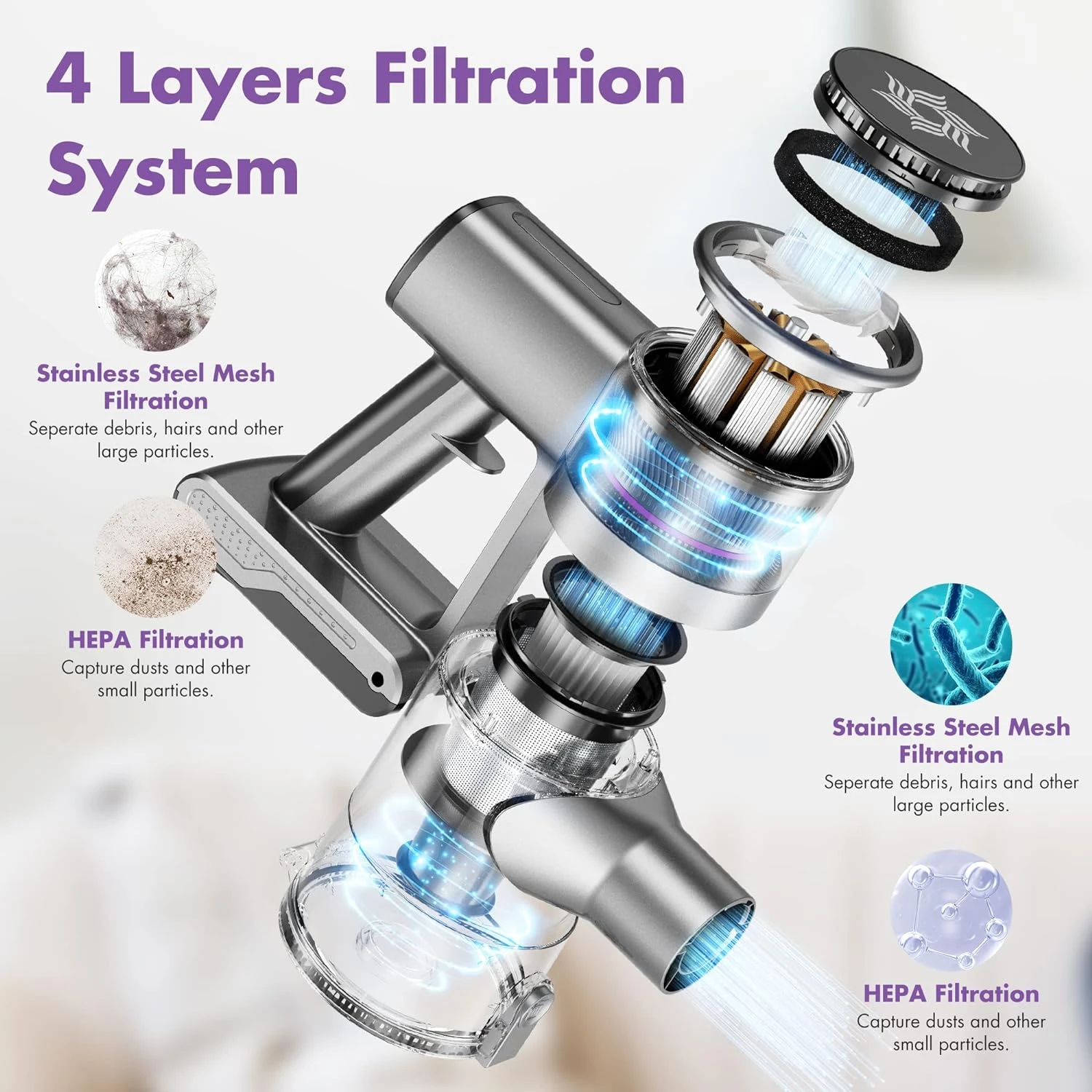 4 Layers Filtration System

Stainless Steel Mesh Filtration
Seperate debris, hairs and other large particles.

HEPA Filtration
Capture dusts and other small particles.

Stainless Steel Mesh Filtration
Seperate debris, hairs and other large particles.

HEPA Filtration
Capture dusts and other small particles.