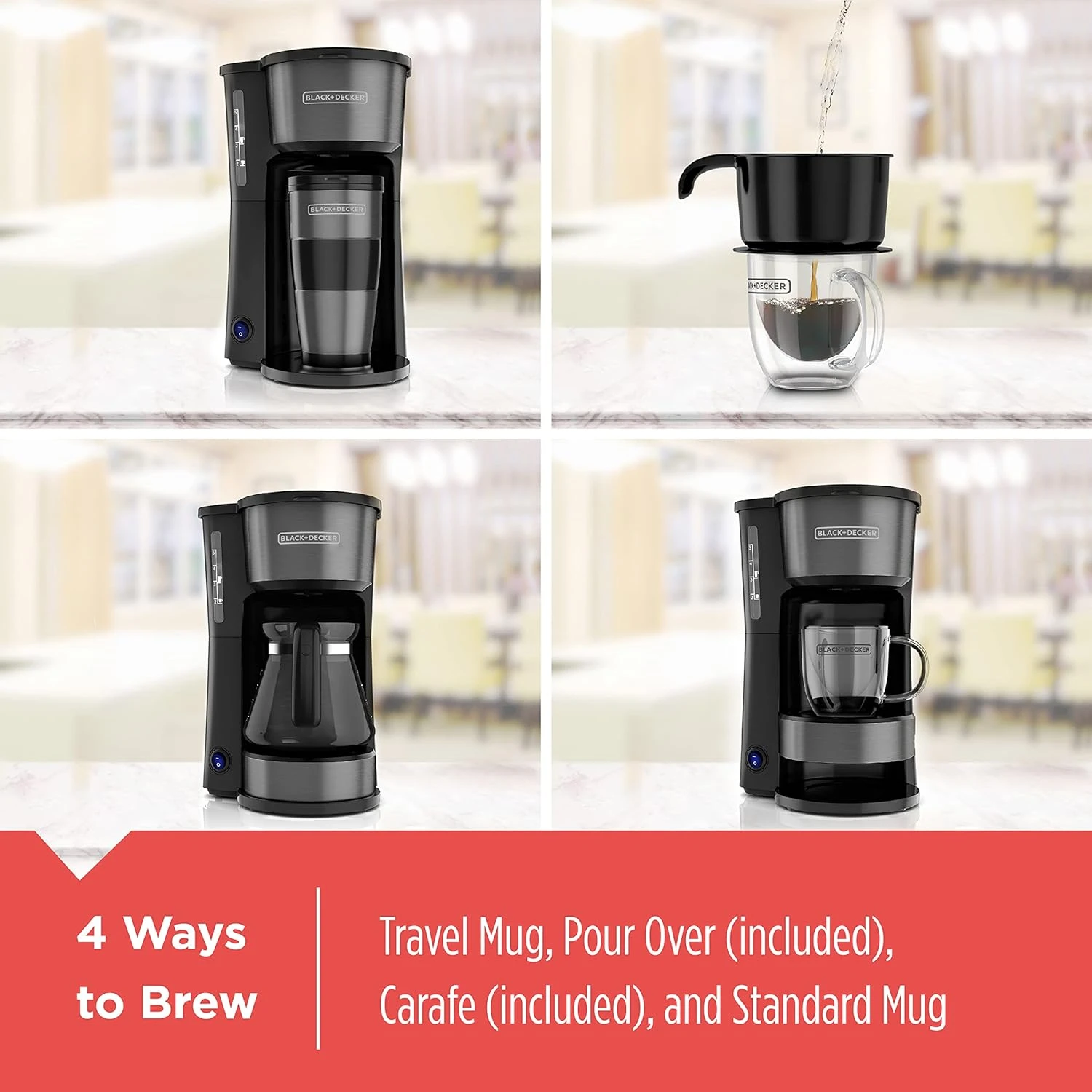 BLACK+DECKER

BLACK+DECKER

BLACK+DECKER

BLACK+DECKER

BLACK+DECKER

BLACK+DECKER

4 Ways to Brew

Travel Mug, Pour Over (included), Carafe (included), and Standard Mug